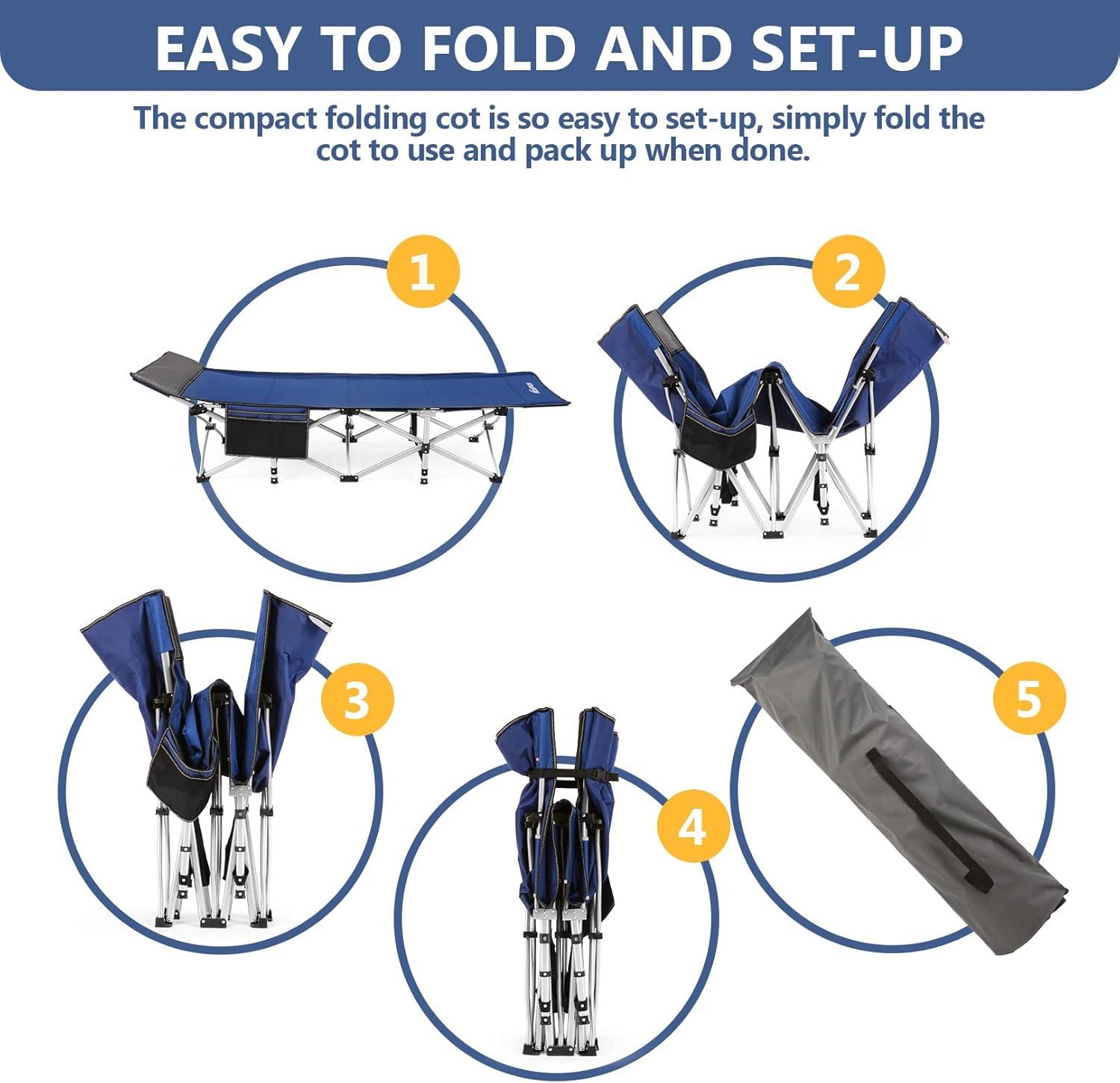 EASY TO FOLD AND SET-UP

The compact folding cot is so easy to set-up, simply fold the cot to use and pack up when done.

1

2

3

4

5