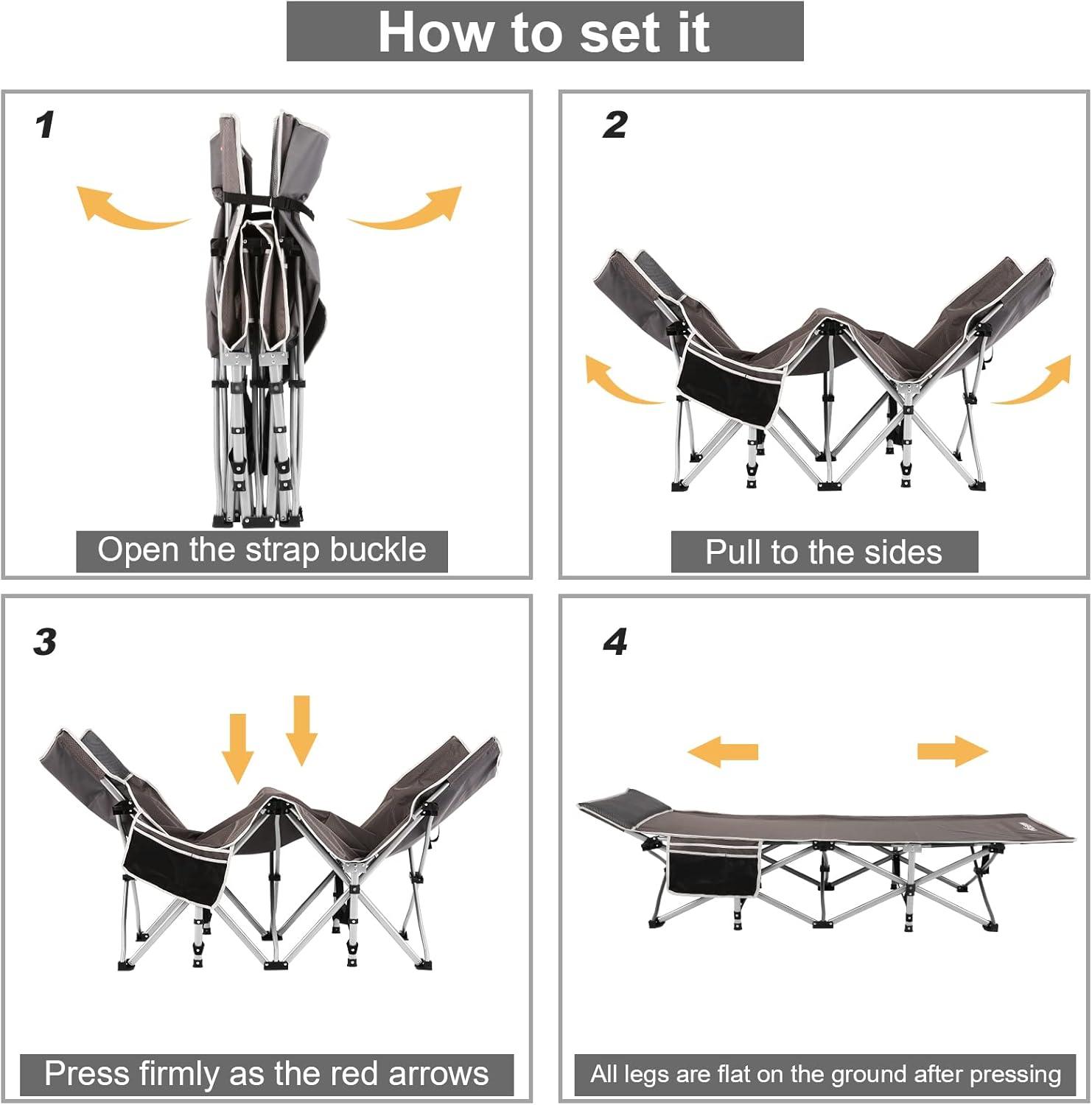 How to set it

1

Open the strap buckle

2

Pull to the sides

3

Press firmly as the red arrows

4

All legs are flat on the ground after pressing