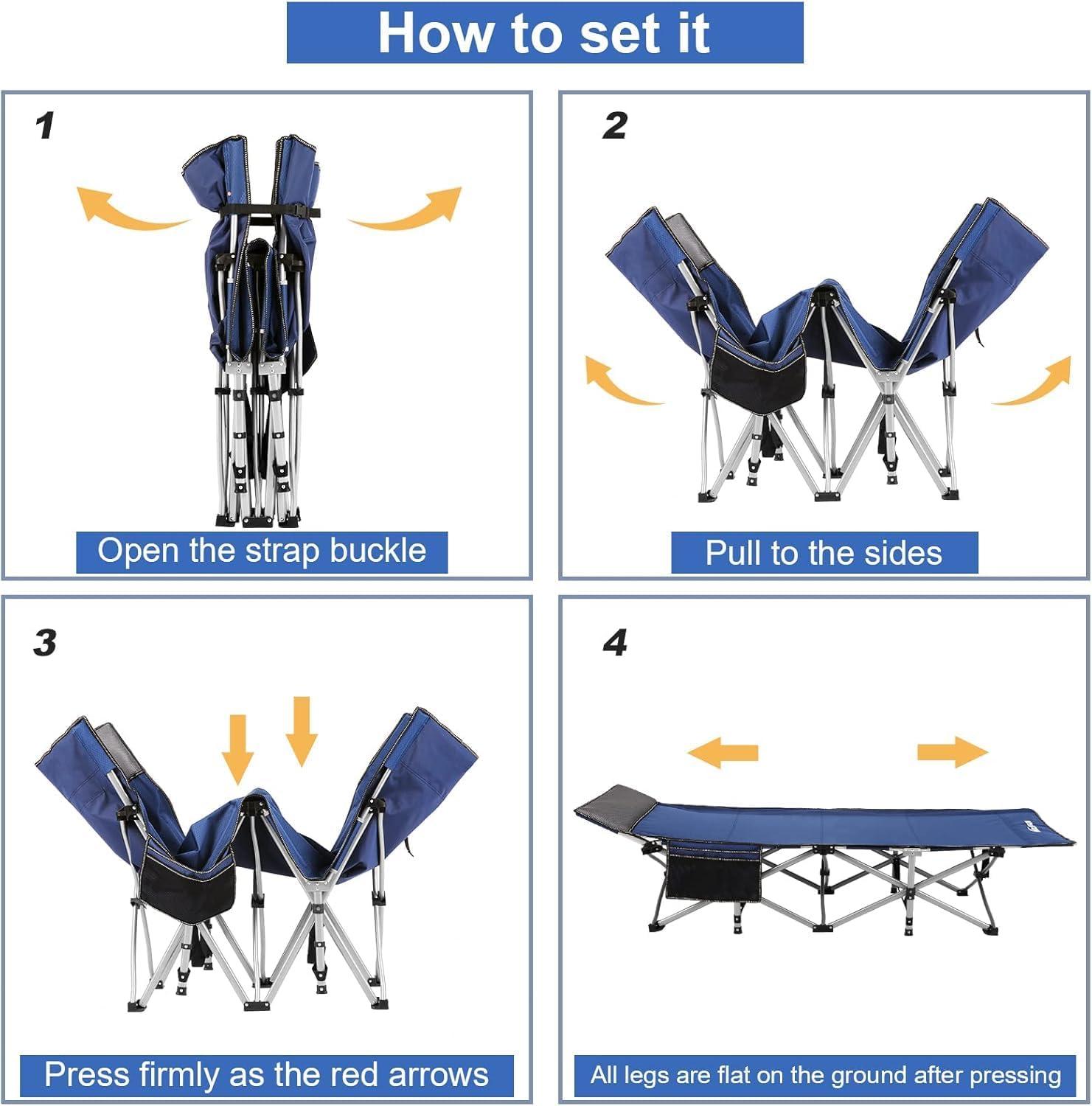 How to set it

1

Open the strap buckle

2

Pull to the sides

3

Press firmly as the red arrows

4

All legs are flat on the ground after pressing